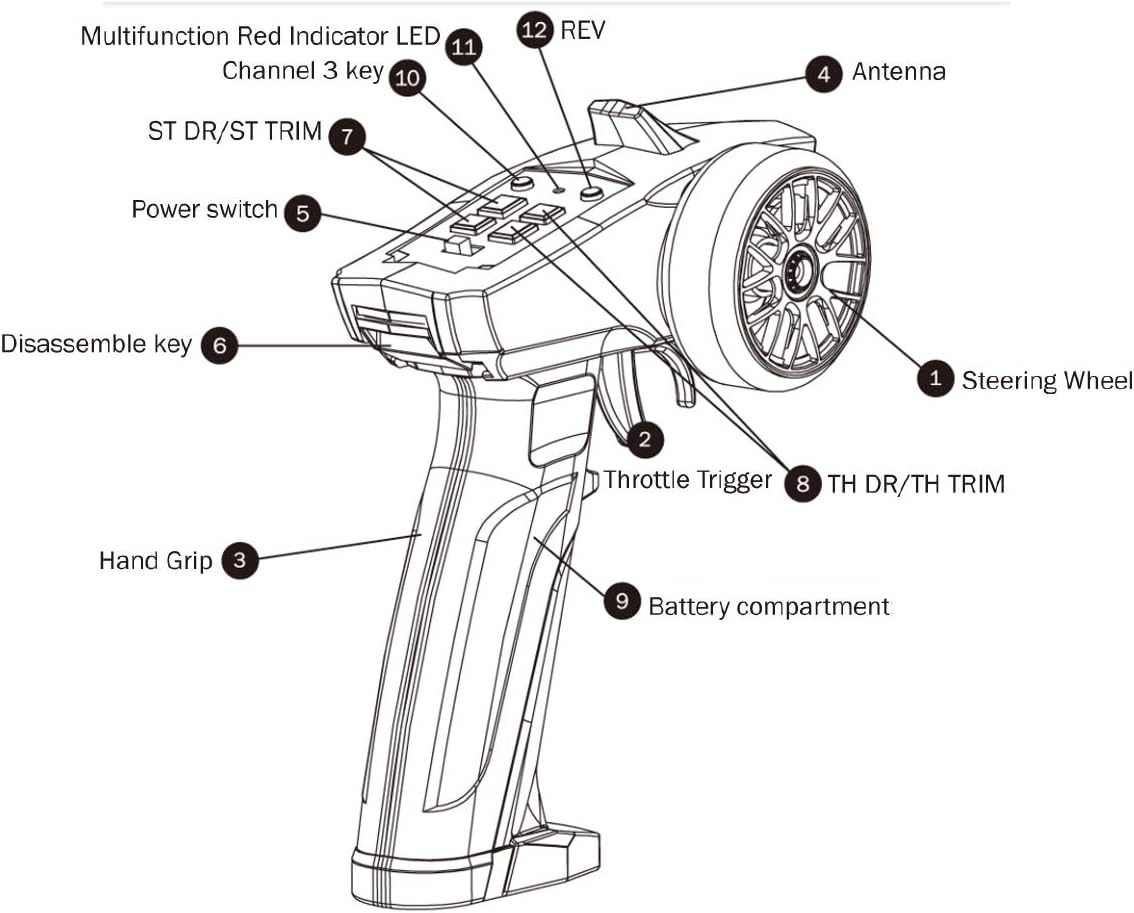 Multifunction Red Indicator LED 11
12 REV
Channel 3 key 10
4 Antenna
ST DR/ST TRIM 7
Power switch 5
Disassemble key 6
1 Steering Wheel
2
Throttle Trigger
8 TH DR/TH TRIM
Hand Grip 3
9 Battery compartment